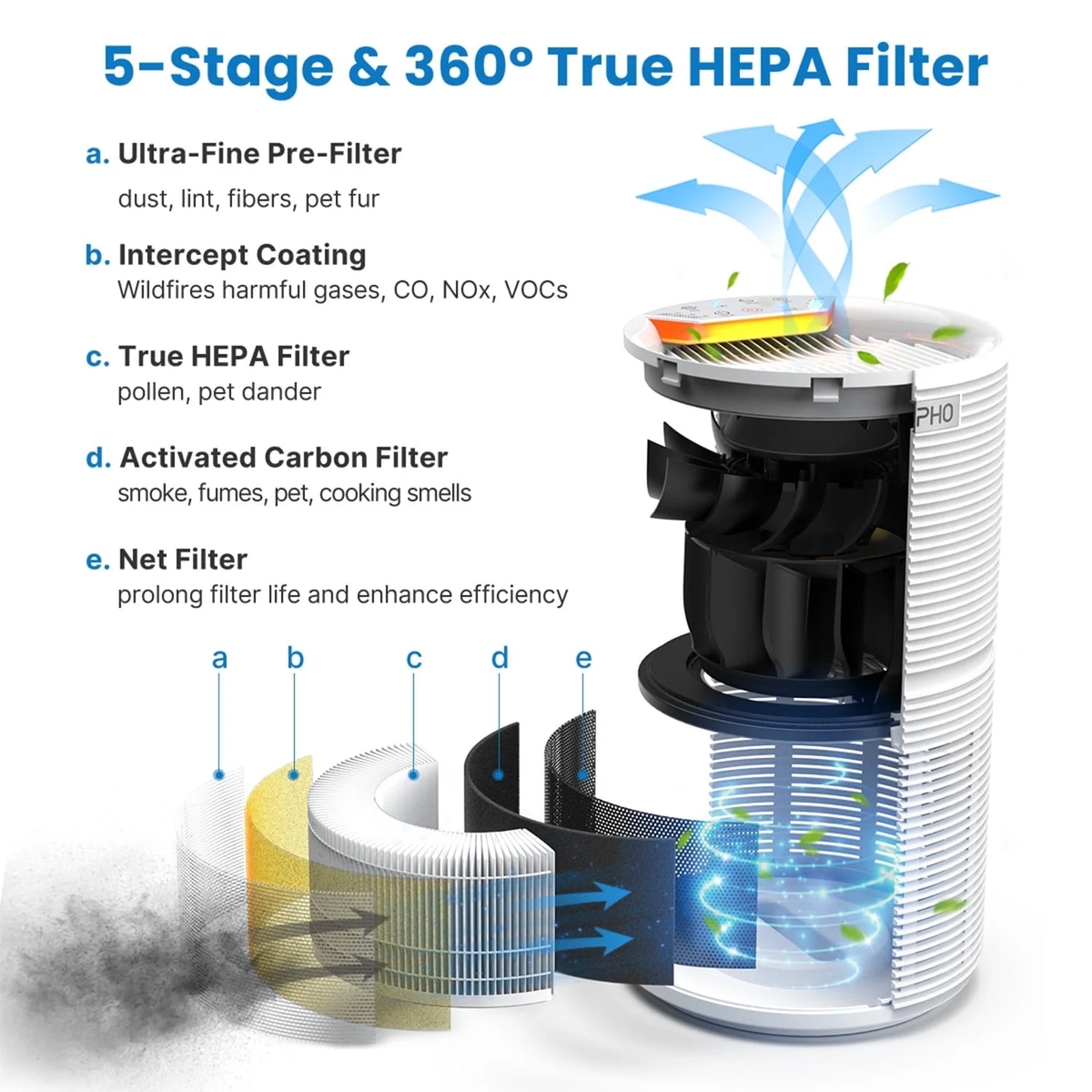 5-Stage & 360° True HEPA Filter

a. Ultra-Fine Pre-Filter
dust, lint, fibers, pet fur

b. Intercept Coating
Wildfires harmful gases, CO, NOx, VOCs

c. True HEPA Filter
pollen, pet dander

d. Activated Carbon Filter
smoke, fumes, pet, cooking smells

e. Net Filter
prolong filter life and enhance efficiency

a b c d e

PHO