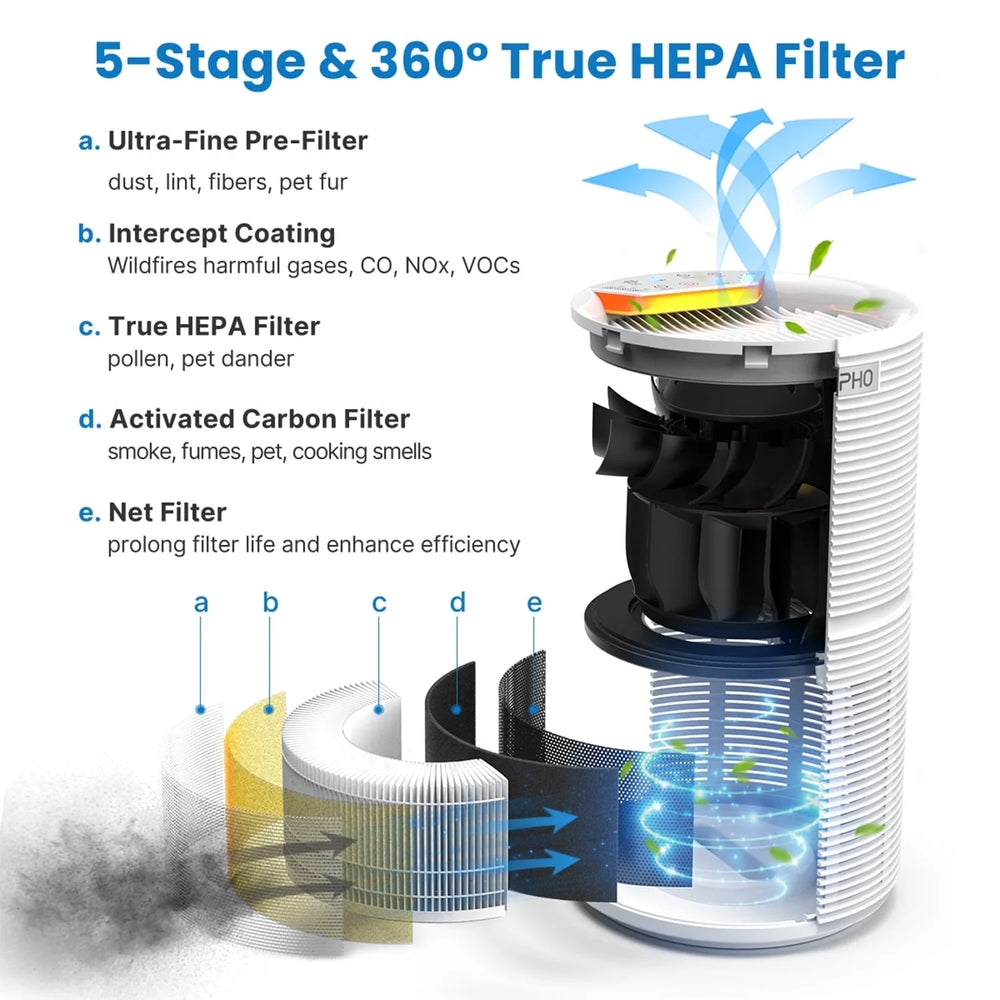 5-Stage & 360° True HEPA Filter

a. Ultra-Fine Pre-Filter
dust, lint, fibers, pet fur

b. Intercept Coating
Wildfires harmful gases, CO, NOx, VOCs

c. True HEPA Filter
pollen, pet dander

d. Activated Carbon Filter
smoke, fumes, pet, cooking smells

e. Net Filter
prolong filter life and enhance efficiency

a b c d e

PHO